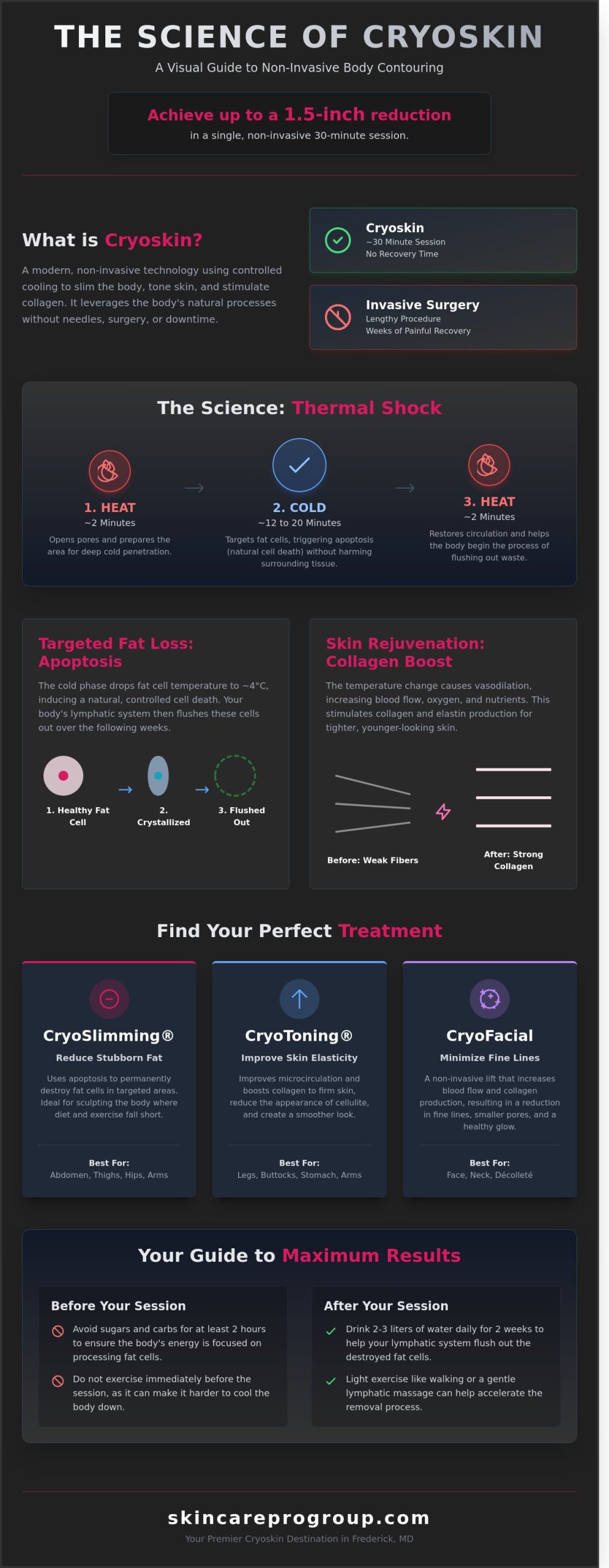 THE SCIENCE OF CRYOSKIN

A Visual Guide to Non-Invasive Body Contouring

Achieve up to a 1.5-inch reduction
in a single, non-invasive 30-minute session.

What is Cryoskin?

A modern, non-invasive technology using controlled cooling to slim the body, tone skin, and stimulate collagen. It leverages the body's natural processes without needles, surgery, or downtime.

Cryoskin
~30 Minute Session
No Recovery Time

Invasive Surgery
Lengthy Procedure
Weeks of Painful Recovery

The Science: Thermal Shock

1. HEAT
~2 Minutes
Opens pores and prepares the area for deep cold penetration.

2. COLD
~12 to 20 Minutes
Targets fat cells, triggering apoptosis (natural cell death) without harming surrounding tissue.

3. HEAT
~2 Minutes
Restores circulation and helps the body begin the process of flushing out waste.

Targeted Fat Loss: Apoptosis

The cold phase drops fat cell temperature to ~4°C, inducing a natural, controlled cell death. Your body's lymphatic system then flushes these cells out over the following weeks.

1. Healthy Fat Cell
2. Crystallized
3. Flushed Out

Skin Rejuvenation: Collagen Boost

The temperature change causes vasodilation, increasing blood flow, oxygen, and nutrients. This stimulates collagen and elastin production for tighter, younger-looking skin.

Before: Weak Fibers
After: Strong Collagen

Find Your Perfect Treatment

CryoSlimming®
Reduce Stubborn Fat
Uses apoptosis to permanently destroy fat cells in targeted areas. Ideal for sculpting the body where diet and exercise fall short.
Best For:
Abdomen, Thighs, Hips, Arms

CryoToning®
Improve Skin Elasticity
Improves microcirculation and boosts collagen to firm skin, reduce the appearance of cellulite, and create a smoother look.
Best For:
Legs, Buttocks, Stomach, Arms

CryoFacial
Minimize Fine Lines
A non-invasive lift that increases blood flow and collagen production, resulting in a reduction in fine lines, smaller pores, and a healthy glow.
Best For:
Face, Neck, Décolleté

Your Guide to Maximum Results

Before Your Session
Avoid sugars and carbs for at least 2 hours to ensure the body's energy is focused on processing fat cells.
Do not exercise immediately before the session, as it can make it harder to cool the body down.

After Your Session
Drink 2-3 liters of water daily for 2 weeks to help your lymphatic system flush out the destroyed fat cells.
Light exercise like walking or a gentle lymphatic massage can help accelerate the removal process.

skincareprogroup.com
Your Premier Cryoskin Destination in Frederick, MD