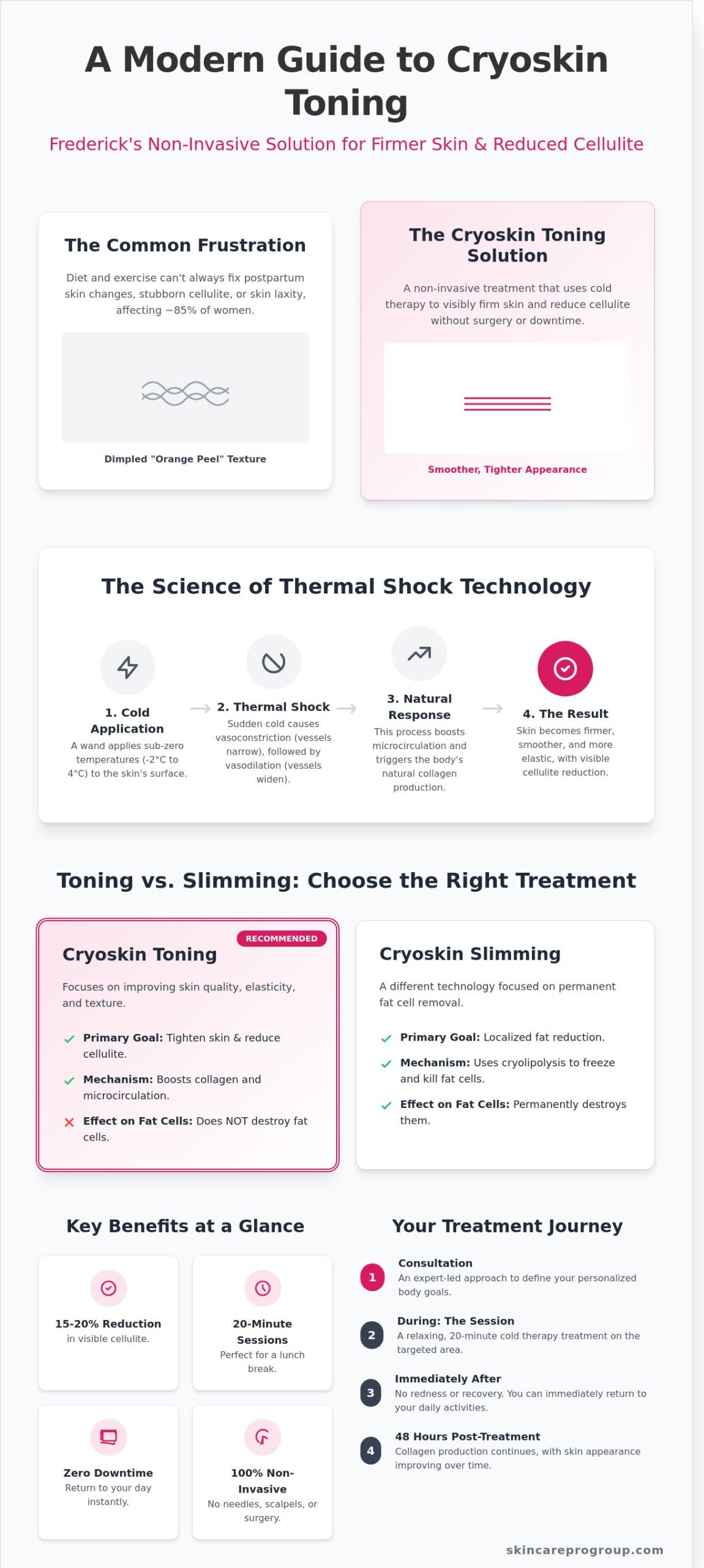 A Modern Guide to Cryoskin Toning

Frederick's Non-Invasive Solution for Firmer Skin & Reduced Cellulite

The Common Frustration

Diet and exercise can't always fix postpartum skin changes, stubborn cellulite, or skin laxity, affecting ~85% of women.

Dimpled "Orange Peel" Texture

The Cryoskin Toning Solution

A non-invasive treatment that uses cold therapy to visibly firm skin and reduce cellulite without surgery or downtime.

Smoother, Tighter Appearance

The Science of Thermal Shock Technology

1. Cold Application
A wand applies sub-zero temperatures (-2°C to 4°C) to the skin's surface.

2. Thermal Shock
Sudden cold causes vasoconstriction (vessels narrow), followed by vasodilation (vessels widen).

3. Natural Response
This process boosts microcirculation and triggers the body's natural collagen production.

4. The Result
Skin becomes firmer, smoother, and more elastic, with visible cellulite reduction.

Toning vs. Slimming: Choose the Right Treatment

RECOMMENDED
Cryoskin Toning

Focuses on improving skin quality, elasticity, and texture.

Primary Goal: Tighten skin & reduce cellulite.

Mechanism: Boosts collagen and microcirculation.

Effect on Fat Cells: Does NOT destroy fat cells.

Cryoskin Slimming

A different technology focused on permanent fat cell removal.

Primary Goal: Localized fat reduction.

Mechanism: Uses cryolipolysis to freeze and kill fat cells.

Effect on Fat Cells: Permanently destroys them.

Key Benefits at a Glance

15-20% Reduction
in visible cellulite.

20-Minute Sessions
Perfect for a lunch break.

Zero Downtime
Return to your day instantly.

100% Non-Invasive
No needles, scalpels, or surgery.

Your Treatment Journey

1 Consultation
An expert-led approach to define your personalized body goals.

2 During: The Session
A relaxing, 20-minute cold therapy treatment on the targeted area.

3 Immediately After
No redness or recovery. You can immediately return to your daily activities.

4 48 Hours Post-Treatment
Collagen production continues, with skin appearance improving over time.

skincareprogroup.com